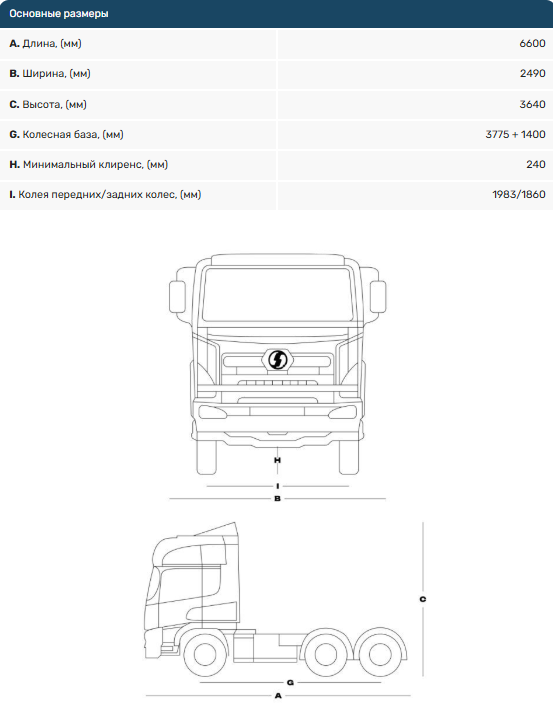 | Основные размеры | |
|---|---|
| **A.** Длина, (мм) | 6600 |
| **B.** Ширина, (мм) | 2490 |
| **C.** Высота, (мм) | 3640 |
| **G.** Колесная база, (мм) | 3775 + 1400 |
| **H.** Минимальный клиренс, (мм) | 240 |
| **I.** Колея передних/задних колес, (мм) | 1983/1860 |

H

I

B

C

G

A